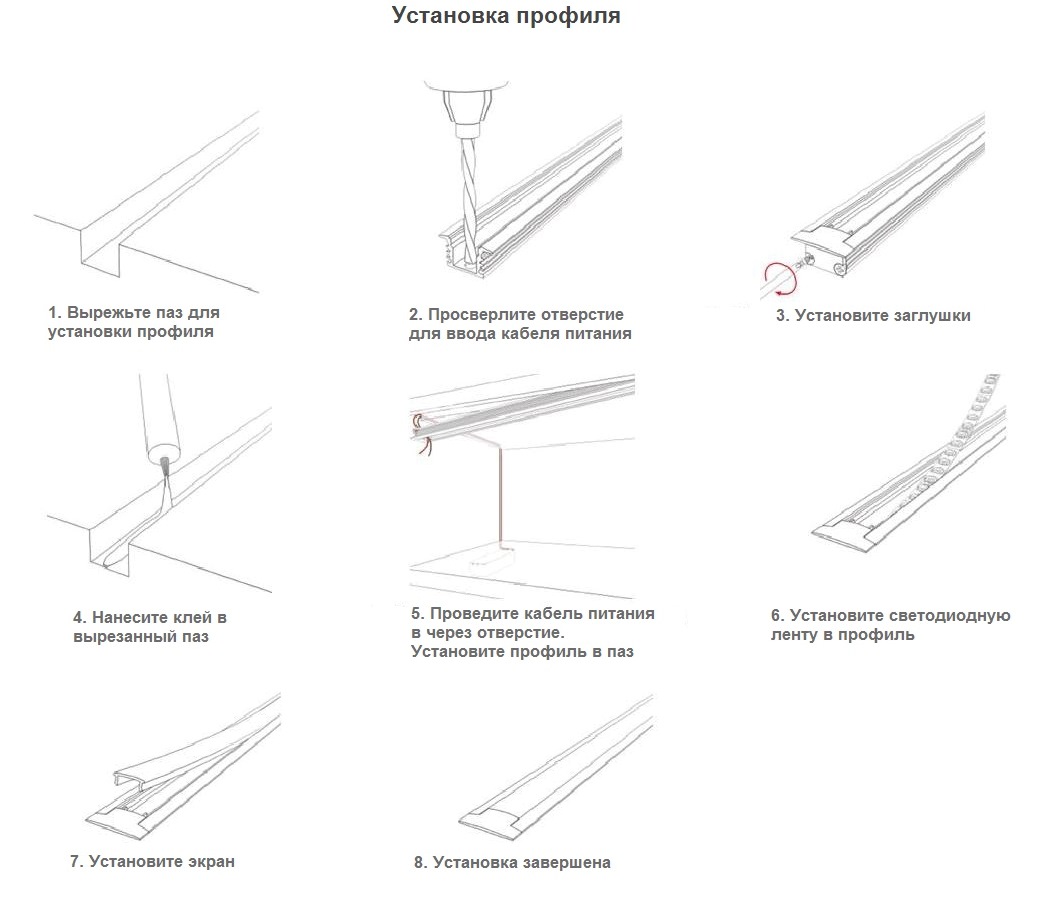 Установка профиля

1. Вырежьте паз для установки профиля

2. Просверлите отверстие для ввода кабеля питания

3. Установите заглушки

4. Нанесите клей в вырезанный паз

5. Проведите кабель питания в через отверстие. Установите профиль в паз

6. Установите светодиодную ленту в профиль

7. Установите экран

8. Установка завершена