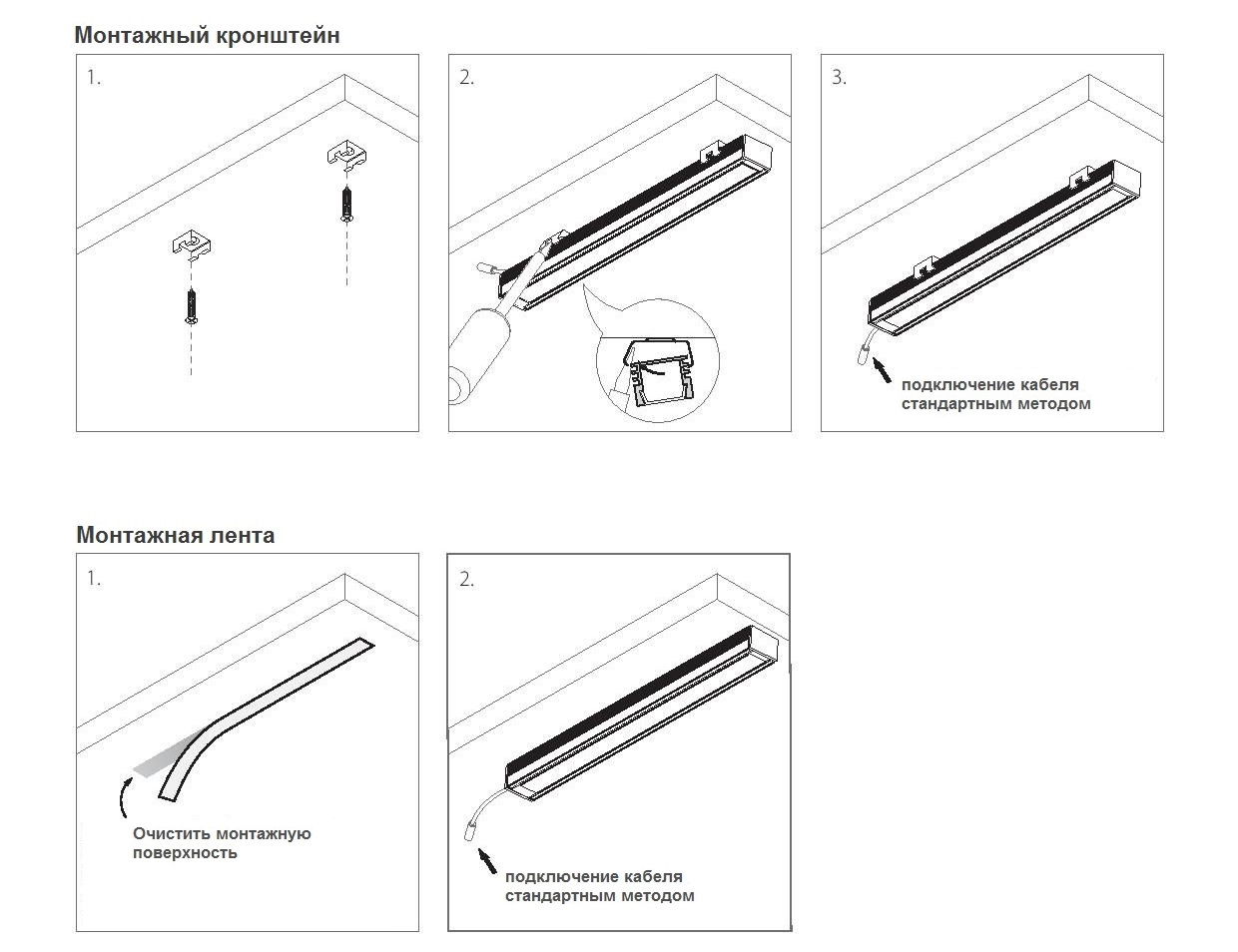 Монтажный кронштейн

1.

2.

3.

подключение кабеля стандартным методом

Монтажная лента

1.

Очистить монтажную поверхность

2.

подключение кабеля стандартным методом