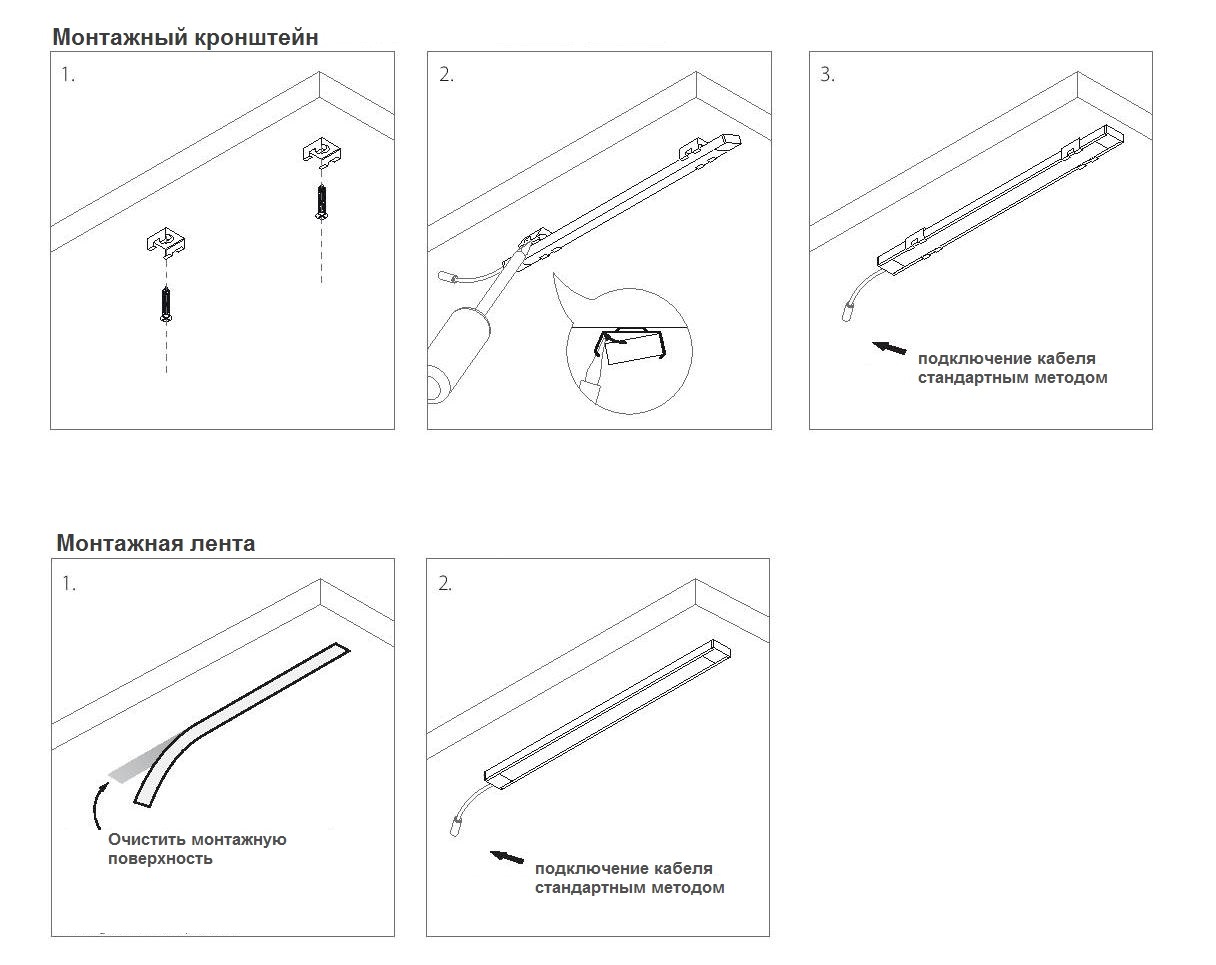 Монтажный кронштейн

1.

2.

3.

подключение кабеля стандартным методом

Монтажная лента

1.

Очистить монтажную поверхность

2.

подключение кабеля стандартным методом