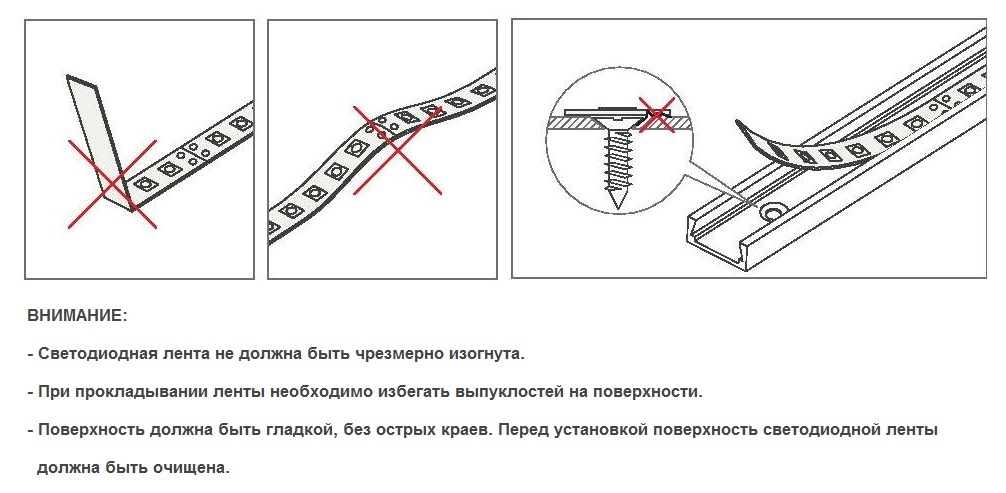 ВНИМАНИЕ:

- Светодиодная лента не должна быть чрезмерно изогнута.

- При прокладывании ленты необходимо избегать выпуклостей на поверхности.

- Поверхность должна быть гладкой, без острых краев. Перед установкой поверхность светодиодной ленты должна быть очищена.